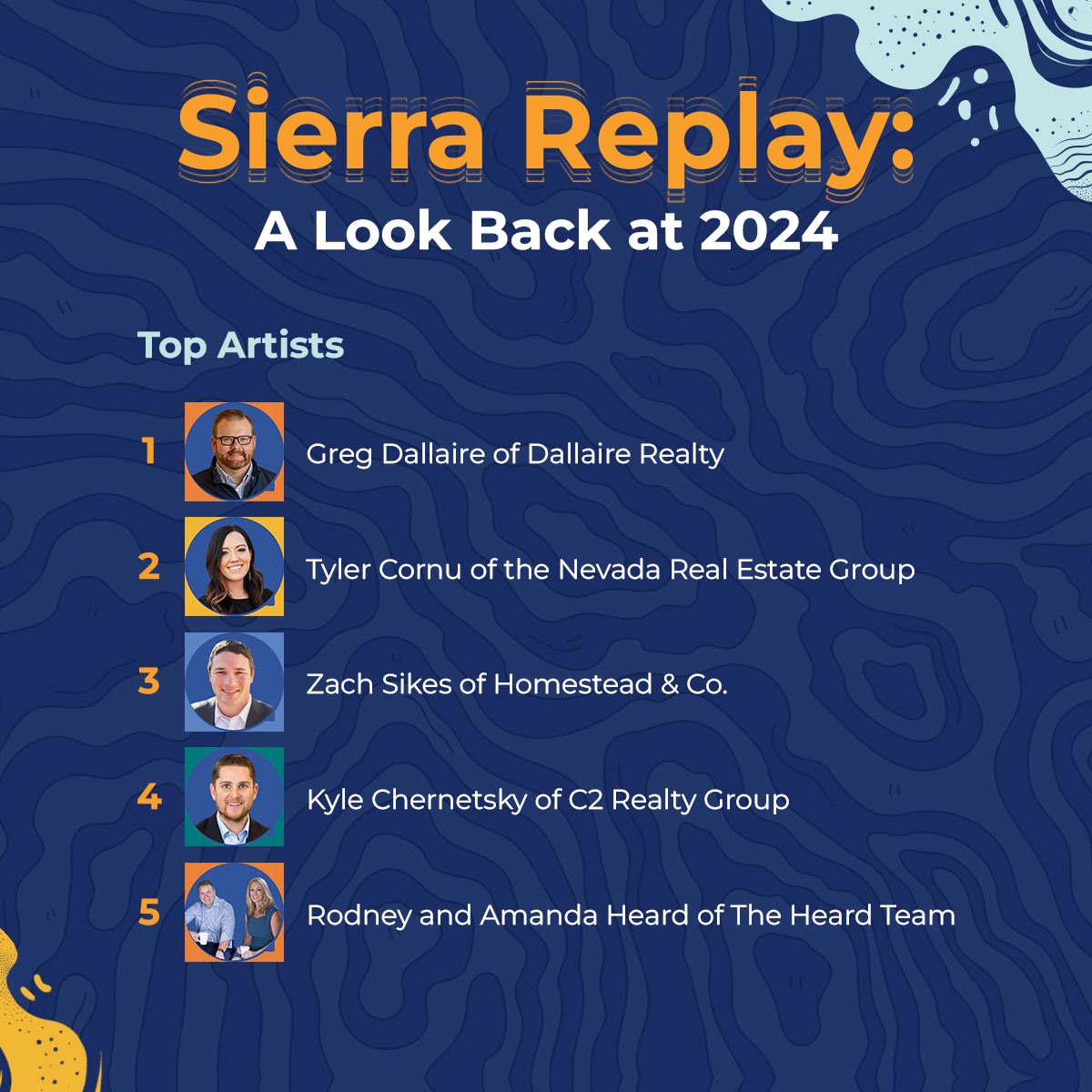 Sierra Replay:
A Look Back at 2024

Top Artists

1 Greg Dallaire of Dallaire Realty

2 Tyler Cornu of the Nevada Real Estate Group

3 Zach Sikes of Homestead & Co.

4 Kyle Chernetsky of C2 Realty Group

5 Rodney and Amanda Heard of The Heard Team